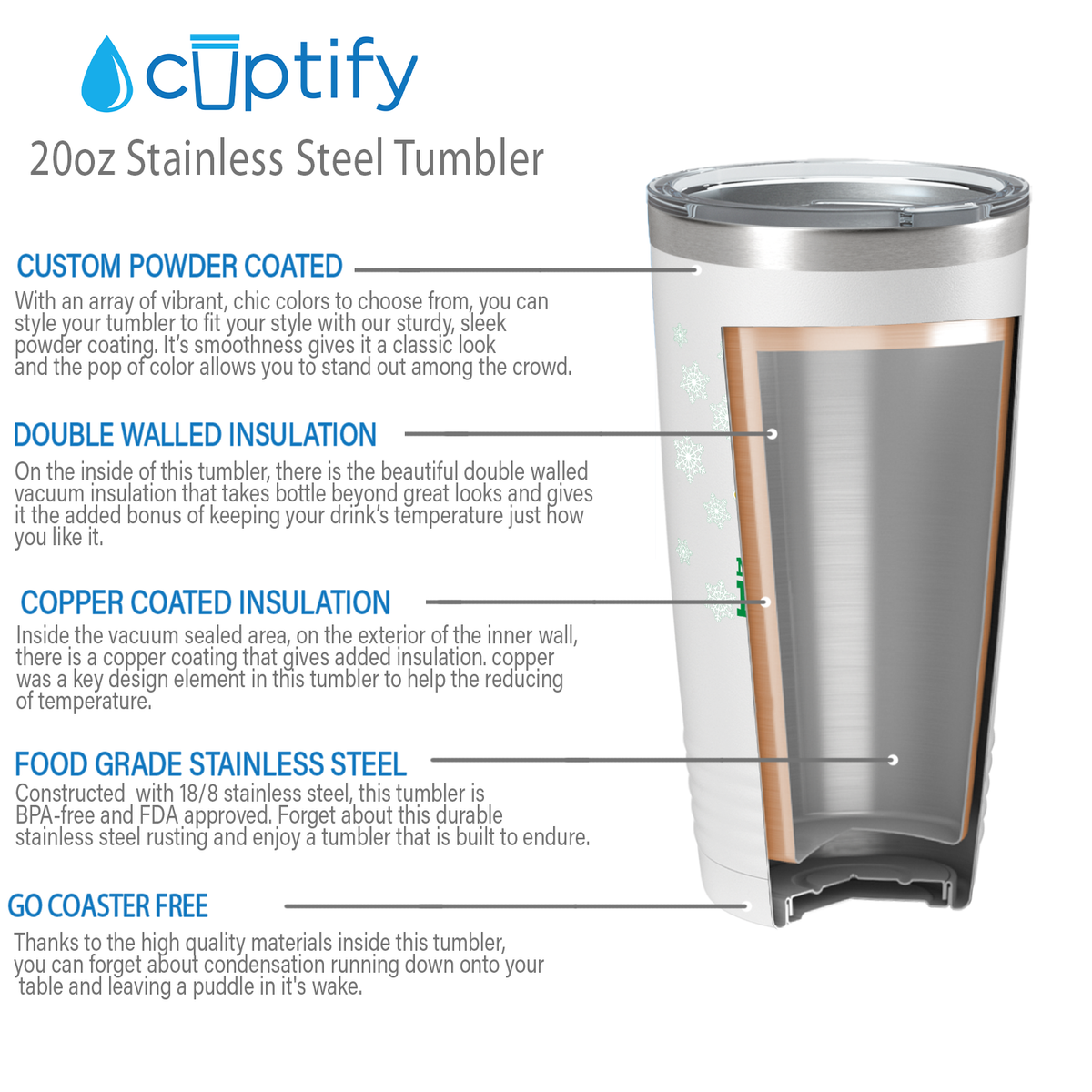 cuptify

20oz Stainless Steel Tumbler

CUSTOM POWDER COATED

With an array of vibrant, chic colors to choose from, you can style your tumbler to fit your style with our sturdy, sleek powder coating. It's smoothness gives it a classic look and the pop of color allows you to stand out among the crowd.

DOUBLE WALLED INSULATION

On the inside of this tumbler, there is the beautiful double walled vacuum insulation that takes bottle beyond great looks and gives it the added bonus of keeping your drink's temperature just how you like it.

COPPER COATED INSULATION

Inside the vacuum sealed area, on the exterior of the inner wall, there is a copper coating that gives added insulation. copper was a key design element in this tumbler to help the reducing of temperature.

FOOD GRADE STAINLESS STEEL

Constructed with 18/8 stainless steel, this tumbler is BPA-free and FDA approved. Forget about this durable stainless steel rusting and enjoy a tumbler that is built to endure.

GO COASTER FREE

Thanks to the high quality materials inside this tumbler, you can forget about condensation running down onto your table and leaving a puddle in it's wake.