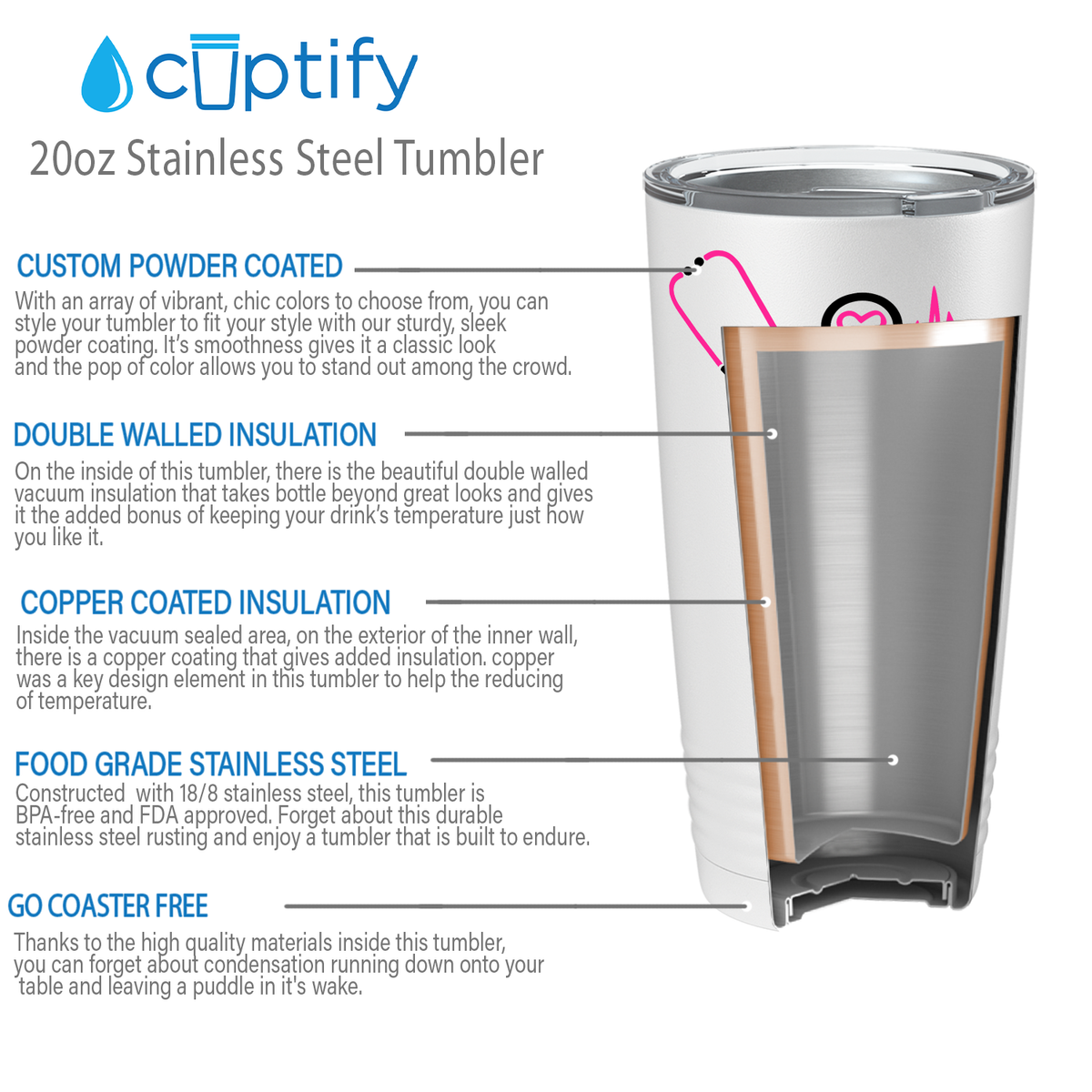 cuptify

20oz Stainless Steel Tumbler

CUSTOM POWDER COATED

With an array of vibrant, chic colors to choose from, you can style your tumbler to fit your style with our sturdy, sleek powder coating. It's smoothness gives it a classic look and the pop of color allows you to stand out among the crowd.

DOUBLE WALLED INSULATION

On the inside of this tumbler, there is the beautiful double walled vacuum insulation that takes bottle beyond great looks and gives it the added bonus of keeping your drink's temperature just how you like it.

COPPER COATED INSULATION

Inside the vacuum sealed area, on the exterior of the inner wall, there is a copper coating that gives added insulation. copper was a key design element in this tumbler to help the reducing of temperature.

FOOD GRADE STAINLESS STEEL

Constructed with 18/8 stainless steel, this tumbler is BPA-free and FDA approved. Forget about this durable stainless steel rusting and enjoy a tumbler that is built to endure.

GO COASTER FREE

Thanks to the high quality materials inside this tumbler, you can forget about condensation running down onto your table and leaving a puddle in it's wake.