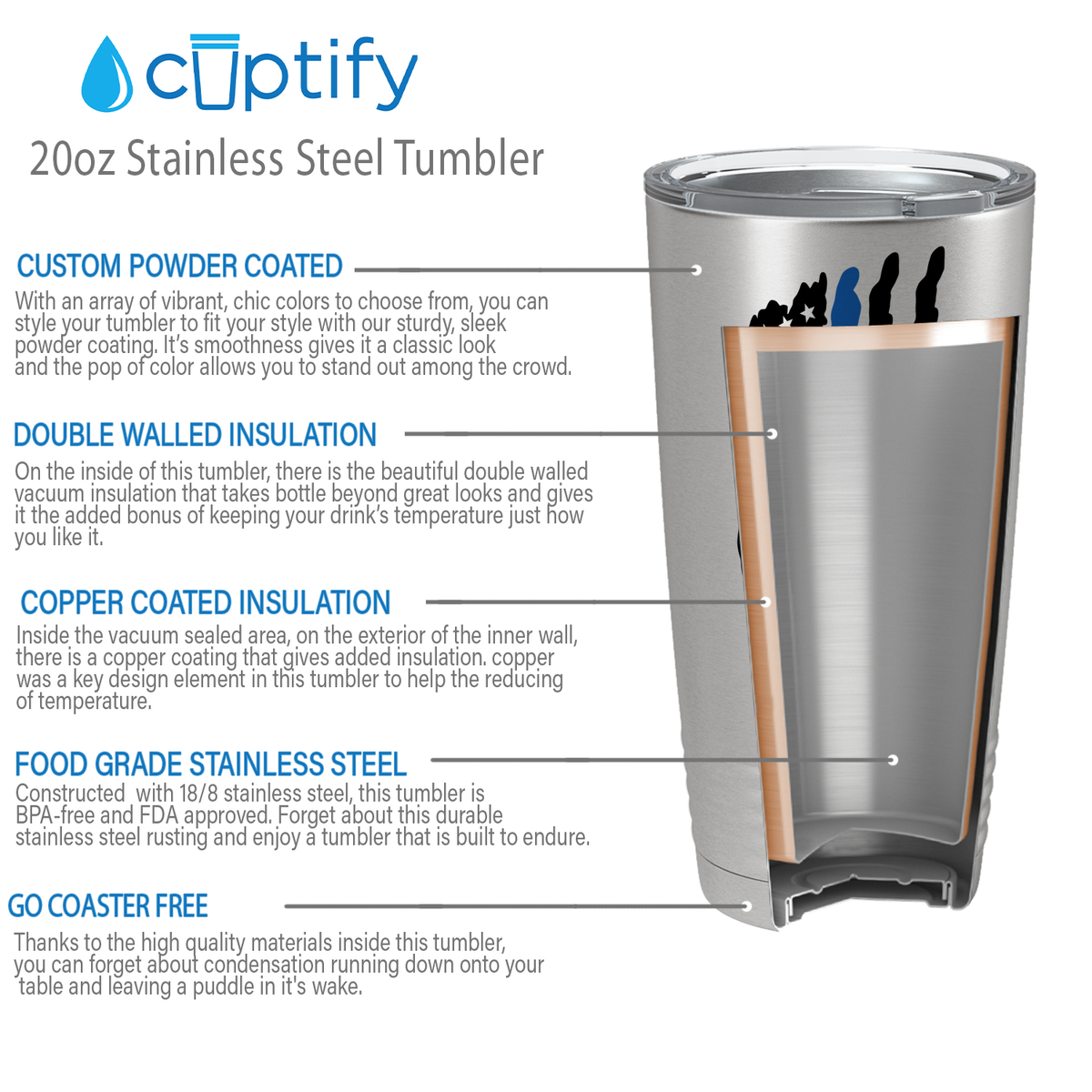 cuptify

20oz Stainless Steel Tumbler

CUSTOM POWDER COATED

With an array of vibrant, chic colors to choose from, you can style your tumbler to fit your style with our sturdy, sleek powder coating. It's smoothness gives it a classic look and the pop of color allows you to stand out among the crowd.

DOUBLE WALLED INSULATION

On the inside of this tumbler, there is the beautiful double walled vacuum insulation that takes bottle beyond great looks and gives it the added bonus of keeping your drink's temperature just how you like it.

COPPER COATED INSULATION

Inside the vacuum sealed area, on the exterior of the inner wall, there is a copper coating that gives added insulation. copper was a key design element in this tumbler to help the reducing of temperature.

FOOD GRADE STAINLESS STEEL

Constructed with 18/8 stainless steel, this tumbler is BPA-free and FDA approved. Forget about this durable stainless steel rusting and enjoy a tumbler that is built to endure.

GO COASTER FREE

Thanks to the high quality materials inside this tumbler, you can forget about condensation running down onto your table and leaving a puddle in it's wake.