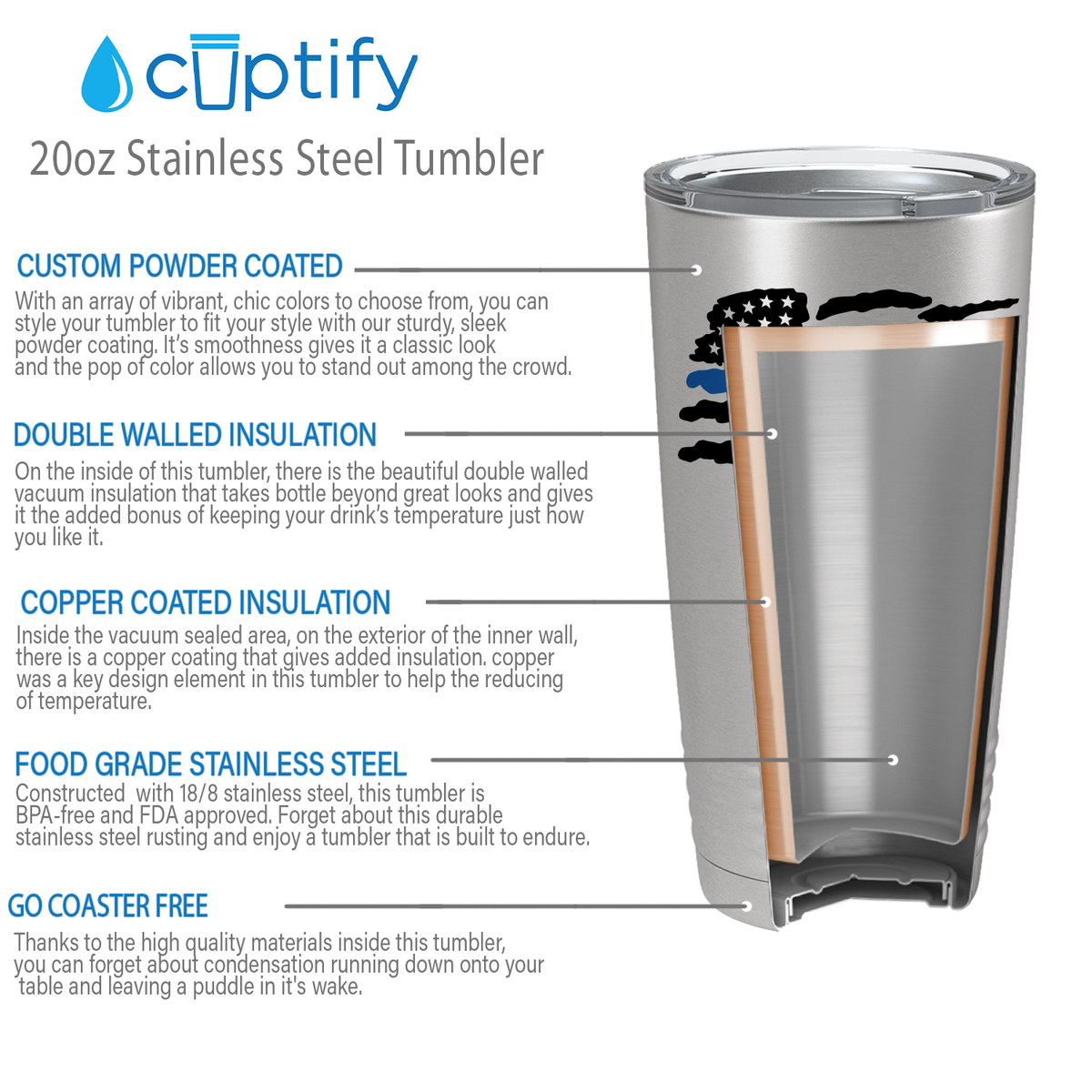 cuptify

20oz Stainless Steel Tumbler

CUSTOM POWDER COATED

With an array of vibrant, chic colors to choose from, you can style your tumbler to fit your style with our sturdy, sleek powder coating. It's smoothness gives it a classic look and the pop of color allows you to stand out among the crowd.

DOUBLE WALLED INSULATION

On the inside of this tumbler, there is the beautiful double walled vacuum insulation that takes bottle beyond great looks and gives it the added bonus of keeping your drink's temperature just how you like it.

COPPER COATED INSULATION

Inside the vacuum sealed area, on the exterior of the inner wall, there is a copper coating that gives added insulation. copper was a key design element in this tumbler to help the reducing of temperature.

FOOD GRADE STAINLESS STEEL

Constructed with 18/8 stainless steel, this tumbler is BPA-free and FDA approved. Forget about this durable stainless steel rusting and enjoy a tumbler that is built to endure.

GO COASTER FREE

Thanks to the high quality materials inside this tumbler, you can forget about condensation running down onto your table and leaving a puddle in it's wake.