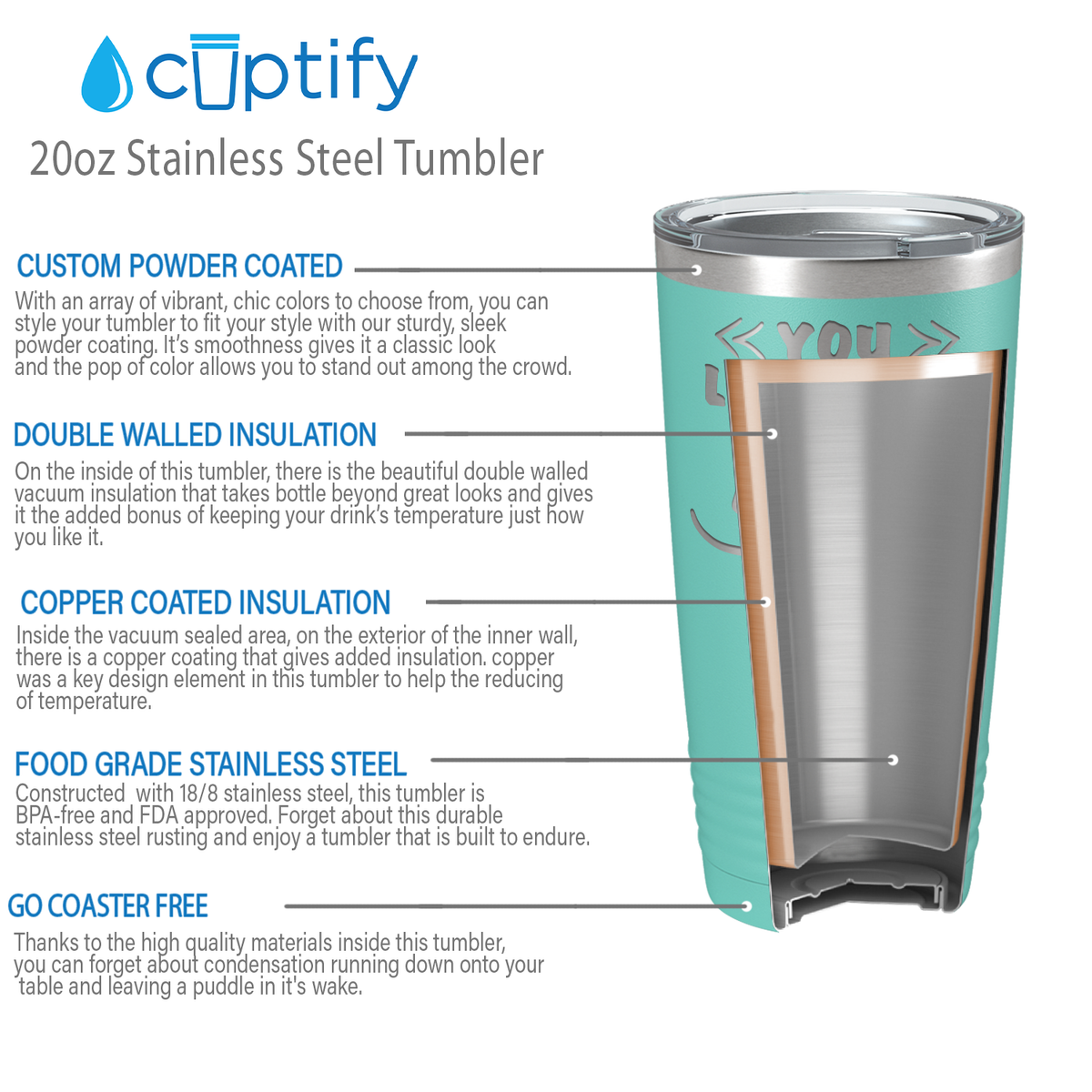 cuptify

20oz Stainless Steel Tumbler

CUSTOM POWDER COATED

With an array of vibrant, chic colors to choose from, you can style your tumbler to fit your style with our sturdy, sleek powder coating. It's smoothness gives it a classic look and the pop of color allows you to stand out among the crowd.

DOUBLE WALLED INSULATION

On the inside of this tumbler, there is the beautiful double walled vacuum insulation that takes bottle beyond great looks and gives it the added bonus of keeping your drink's temperature just how you like it.

COPPER COATED INSULATION

Inside the vacuum sealed area, on the exterior of the inner wall, there is a copper coating that gives added insulation. copper was a key design element in this tumbler to help the reducing of temperature.

FOOD GRADE STAINLESS STEEL

Constructed with 18/8 stainless steel, this tumbler is BPA-free and FDA approved. Forget about this durable stainless steel rusting and enjoy a tumbler that is built to endure.

GO COASTER FREE

Thanks to the high quality materials inside this tumbler, you can forget about condensation running down onto your table and leaving a puddle in it's wake.

YOU