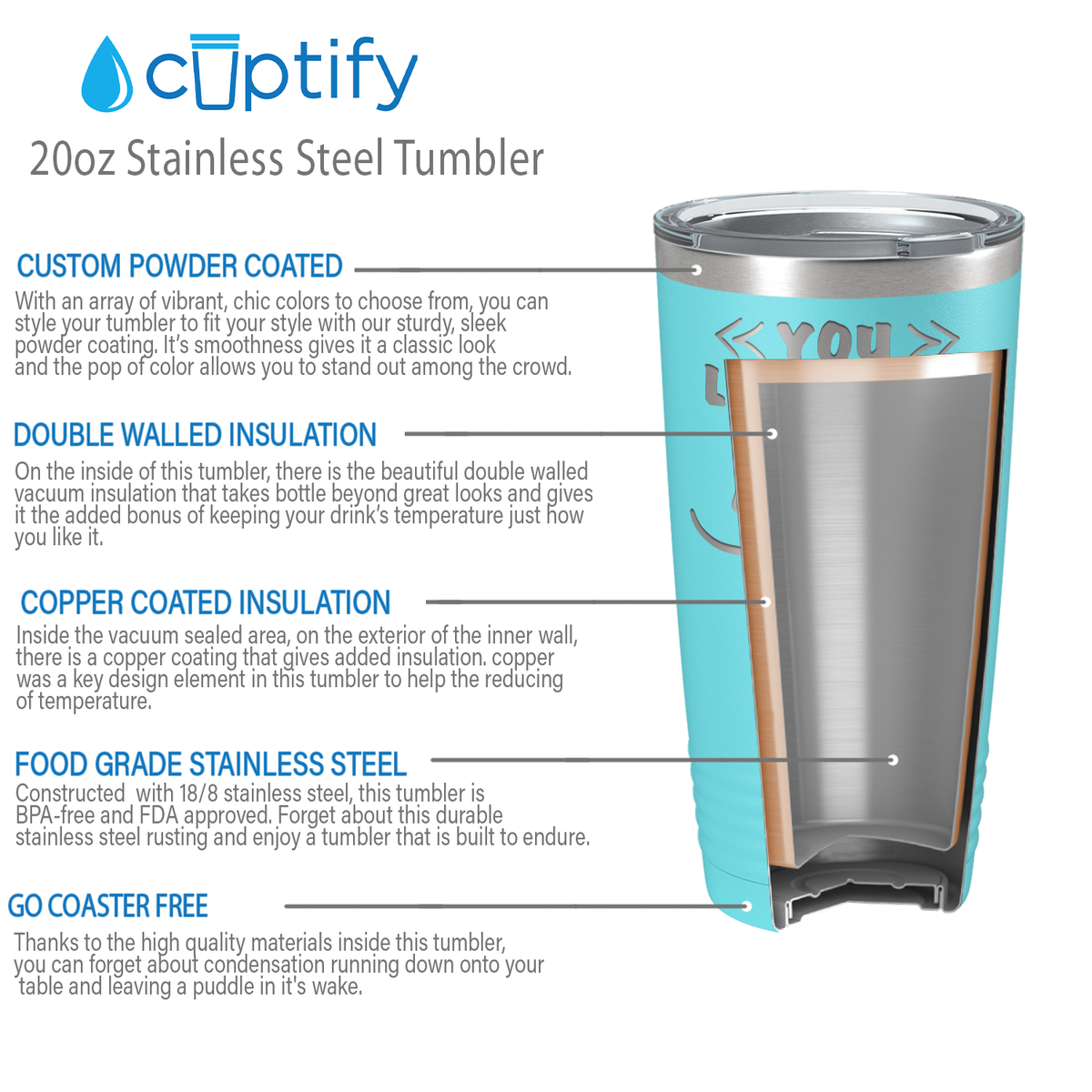 cuptify
20oz Stainless Steel Tumbler

CUSTOM POWDER COATED
With an array of vibrant, chic colors to choose from, you can style your tumbler to fit your style with our sturdy, sleek powder coating. It's smoothness gives it a classic look and the pop of color allows you to stand out among the crowd.

DOUBLE WALLED INSULATION
On the inside of this tumbler, there is the beautiful double walled vacuum insulation that takes bottle beyond great looks and gives it the added bonus of keeping your drink's temperature just how you like it.

COPPER COATED INSULATION
Inside the vacuum sealed area, on the exterior of the inner wall, there is a copper coating that gives added insulation. copper was a key design element in this tumbler to help the reducing of temperature.

FOOD GRADE STAINLESS STEEL
Constructed with 18/8 stainless steel, this tumbler is BPA-free and FDA approved. Forget about this durable stainless steel rusting and enjoy a tumbler that is built to endure.

GO COASTER FREE
Thanks to the high quality materials inside this tumbler, you can forget about condensation running down onto your table and leaving a puddle in it's wake.

YOU