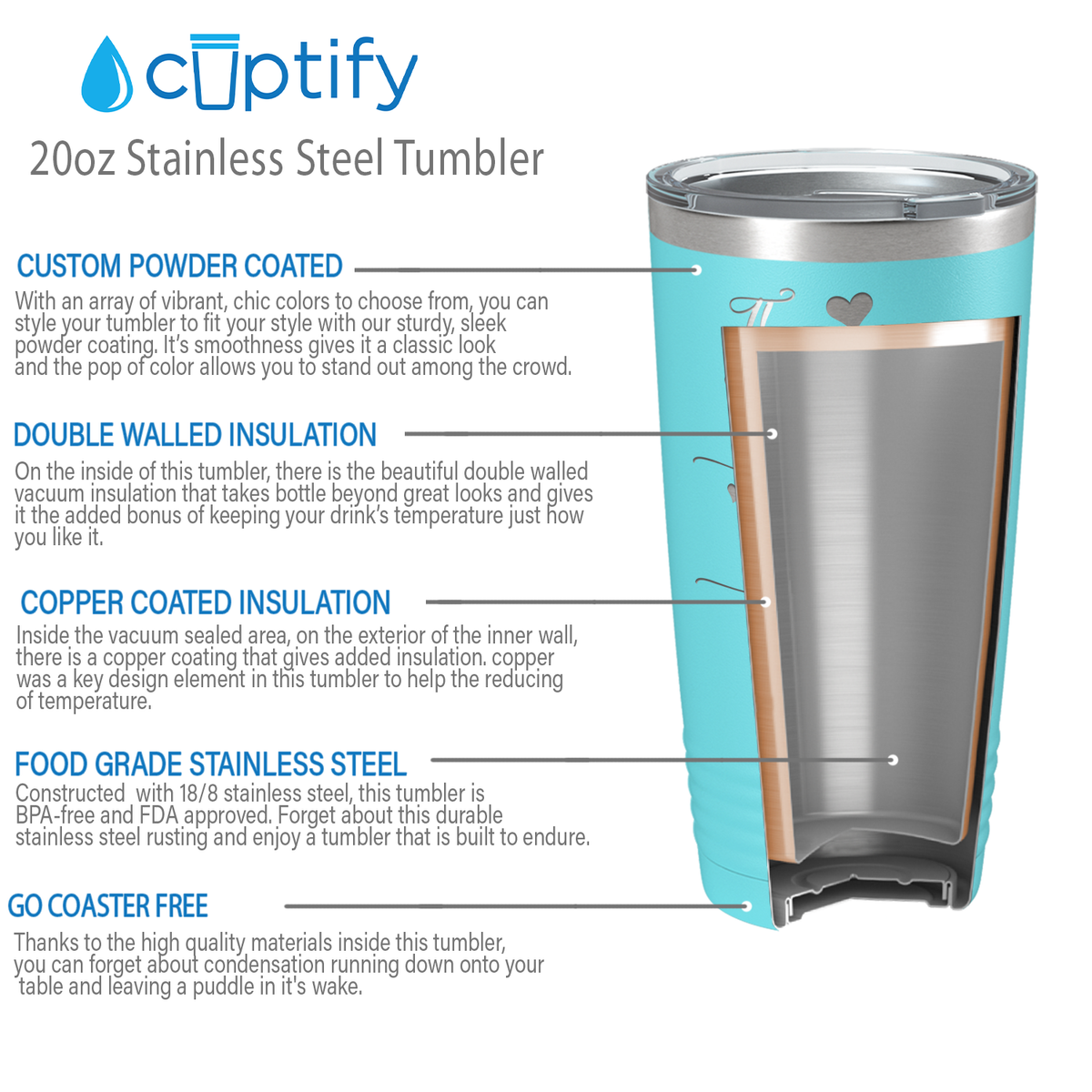 cuptify

20oz Stainless Steel Tumbler

CUSTOM POWDER COATED

With an array of vibrant, chic colors to choose from, you can style your tumbler to fit your style with our sturdy, sleek powder coating. It's smoothness gives it a classic look and the pop of color allows you to stand out among the crowd.

DOUBLE WALLED INSULATION

On the inside of this tumbler, there is the beautiful double walled vacuum insulation that takes bottle beyond great looks and gives it the added bonus of keeping your drink's temperature just how you like it.

COPPER COATED INSULATION

Inside the vacuum sealed area, on the exterior of the inner wall, there is a copper coating that gives added insulation. copper was a key design element in this tumbler to help the reducing of temperature.

FOOD GRADE STAINLESS STEEL

Constructed with 18/8 stainless steel, this tumbler is BPA-free and FDA approved. Forget about this durable stainless steel rusting and enjoy a tumbler that is built to endure.

GO COASTER FREE

Thanks to the high quality materials inside this tumbler, you can forget about condensation running down onto your table and leaving a puddle in it's wake.