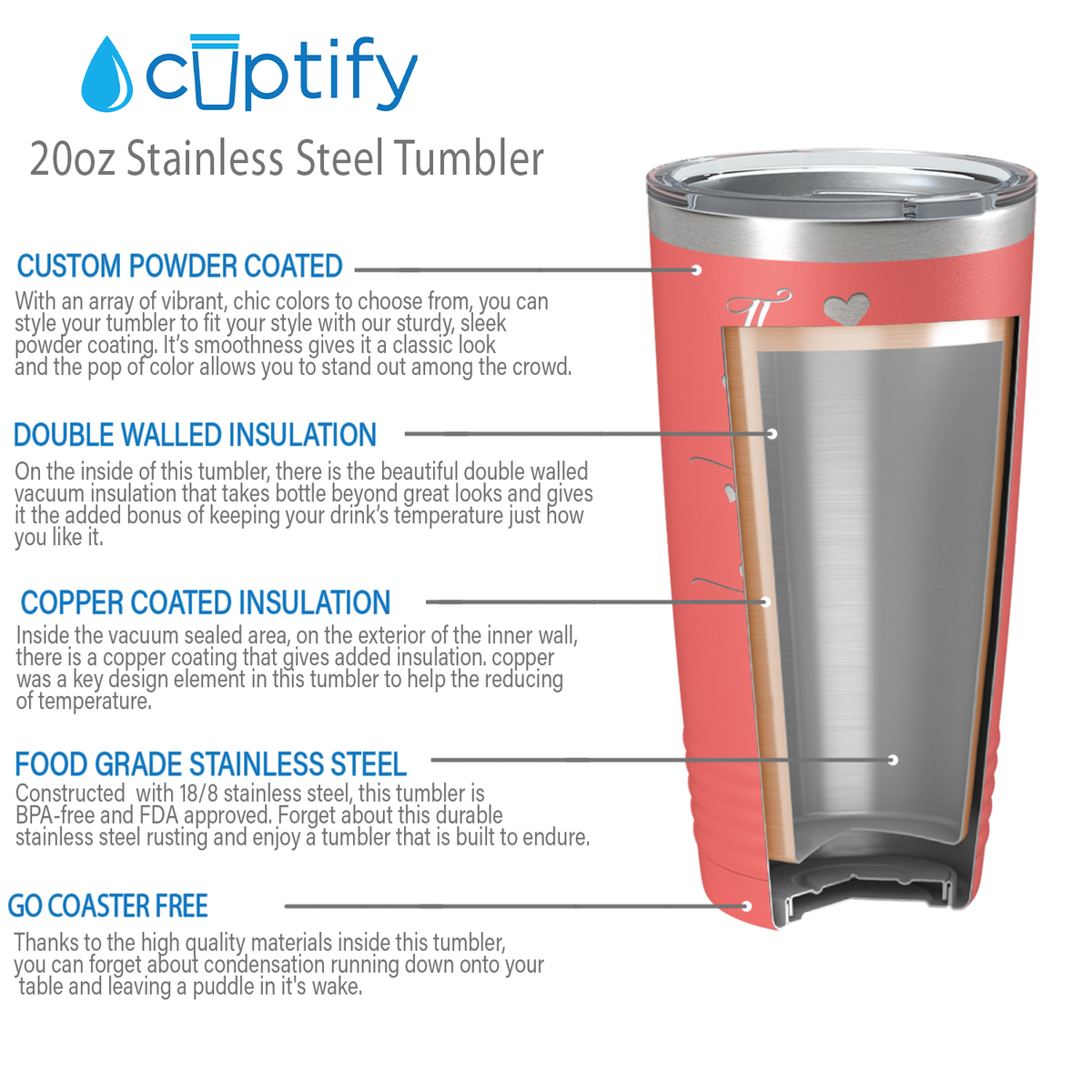 cuptify

20oz Stainless Steel Tumbler

CUSTOM POWDER COATED

With an array of vibrant, chic colors to choose from, you can style your tumbler to fit your style with our sturdy, sleek powder coating. It's smoothness gives it a classic look and the pop of color allows you to stand out among the crowd.

DOUBLE WALLED INSULATION

On the inside of this tumbler, there is the beautiful double walled vacuum insulation that takes bottle beyond great looks and gives it the added bonus of keeping your drink's temperature just how you like it.

COPPER COATED INSULATION

Inside the vacuum sealed area, on the exterior of the inner wall, there is a copper coating that gives added insulation. copper was a key design element in this tumbler to help the reducing of temperature.

FOOD GRADE STAINLESS STEEL

Constructed with 18/8 stainless steel, this tumbler is BPA-free and FDA approved. Forget about this durable stainless steel rusting and enjoy a tumbler that is built to endure.

GO COASTER FREE

Thanks to the high quality materials inside this tumbler, you can forget about condensation running down onto your table and leaving a puddle in it's wake.