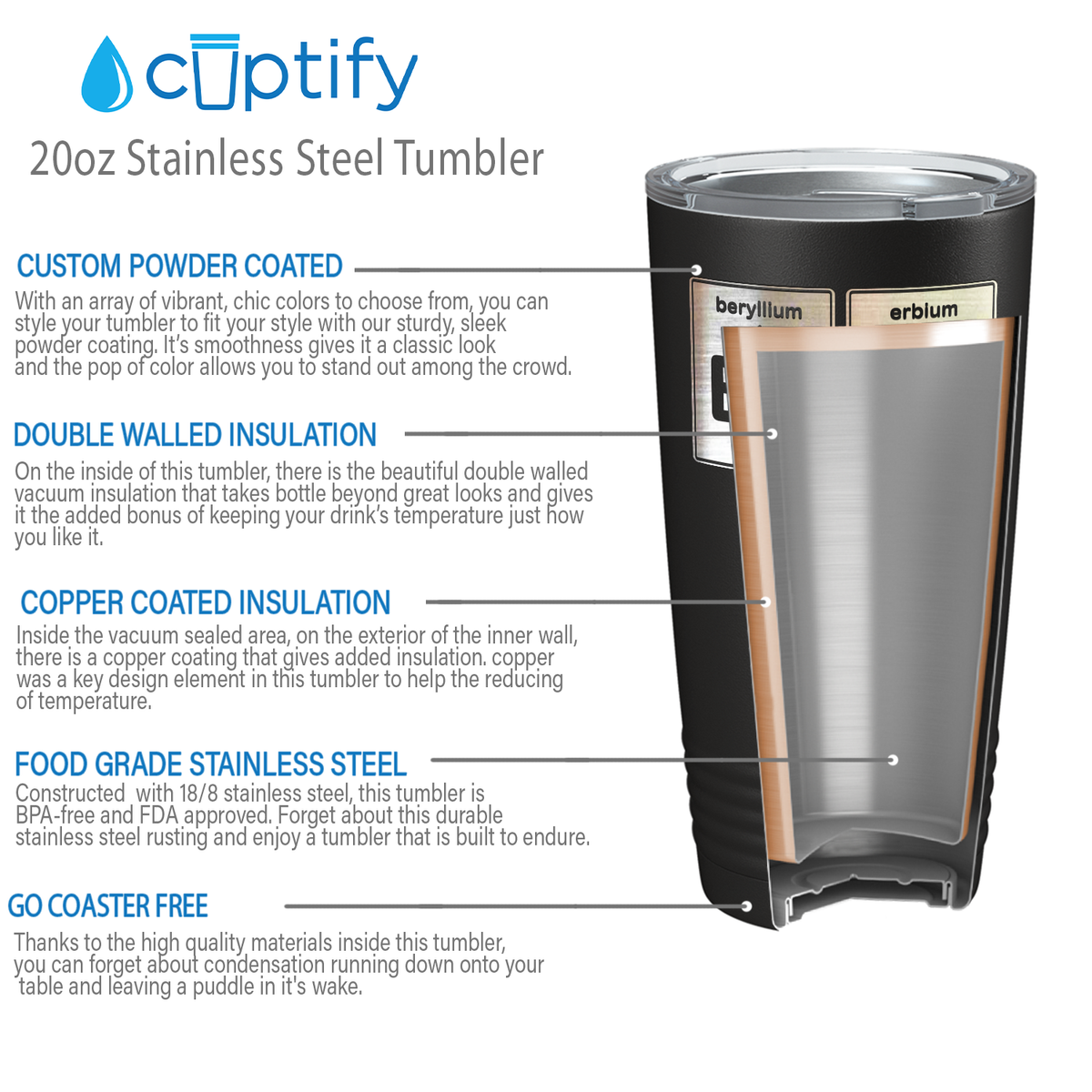 cuptify

20oz Stainless Steel Tumbler

CUSTOM POWDER COATED
With an array of vibrant, chic colors to choose from, you can style your tumbler to fit your style with our sturdy, sleek powder coating. It's smoothness gives it a classic look and the pop of color allows you to stand out among the crowd.

DOUBLE WALLED INSULATION
On the inside of this tumbler, there is the beautiful double walled vacuum insulation that takes bottle beyond great looks and gives it the added bonus of keeping your drink's temperature just how you like it.

COPPER COATED INSULATION
Inside the vacuum sealed area, on the exterior of the inner wall, there is a copper coating that gives added insulation. copper was a key design element in this tumbler to help the reducing of temperature.

FOOD GRADE STAINLESS STEEL
Constructed with 18/8 stainless steel, this tumbler is BPA-free and FDA approved. Forget about this durable stainless steel rusting and enjoy a tumbler that is built to endure.

GO COASTER FREE
Thanks to the high quality materials inside this tumbler, you can forget about condensation running down onto your table and leaving a puddle in it's wake.

beryllium

erbium