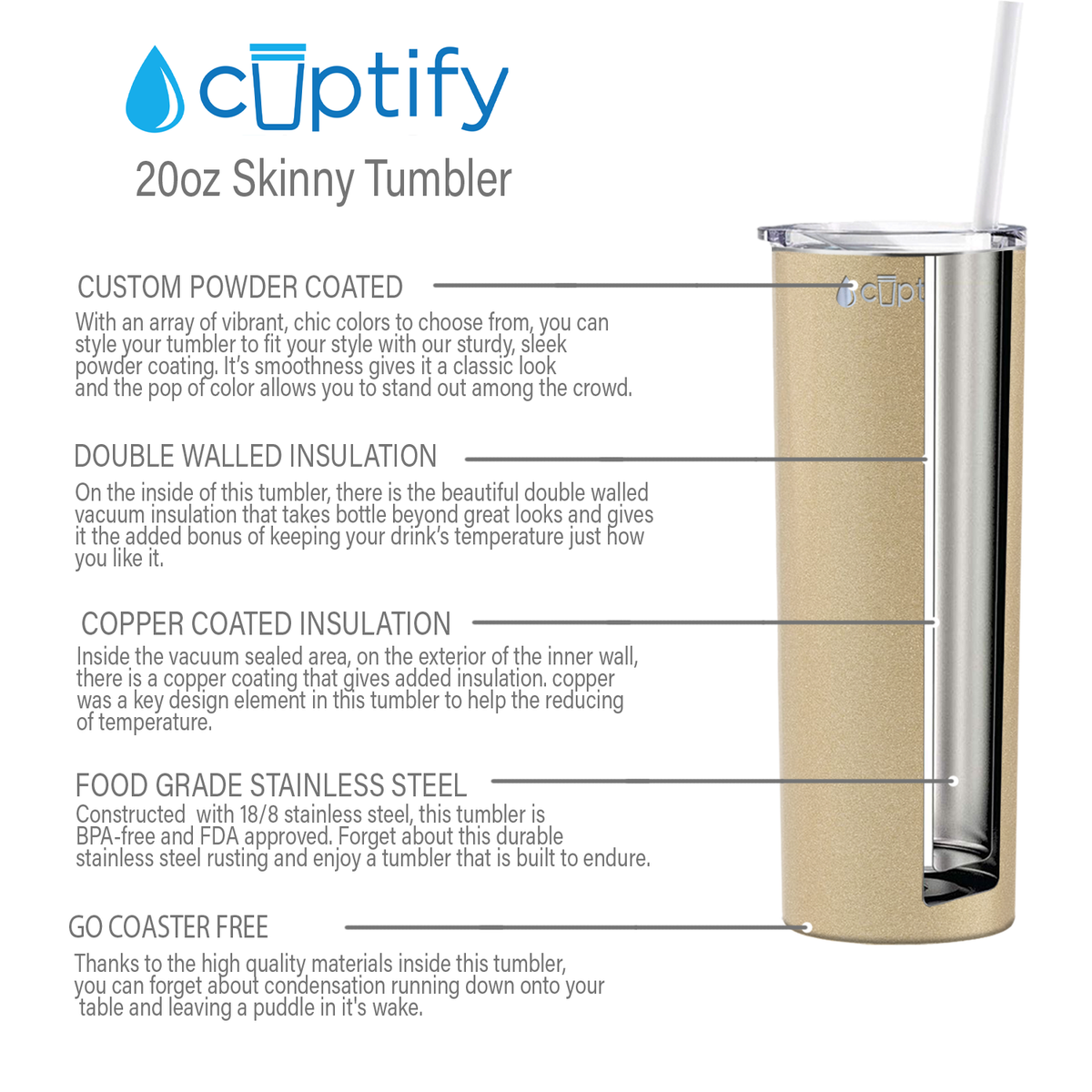 cuptify
20oz Skinny Tumbler

CUSTOM POWDER COATED
With an array of vibrant, chic colors to choose from, you can style your tumbler to fit your style with our sturdy, sleek powder coating. It's smoothness gives it a classic look and the pop of color allows you to stand out among the crowd.

DOUBLE WALLED INSULATION
On the inside of this tumbler, there is the beautiful double walled vacuum insulation that takes bottle beyond great looks and gives it the added bonus of keeping your drink's temperature just how you like it.

COPPER COATED INSULATION
Inside the vacuum sealed area, on the exterior of the inner wall, there is a copper coating that gives added insulation. copper was a key design element in this tumbler to help the reducing of temperature.

FOOD GRADE STAINLESS STEEL
Constructed with 18/8 stainless steel, this tumbler is BPA-free and FDA approved. Forget about this durable stainless steel rusting and enjoy a tumbler that is built to endure.

GO COASTER FREE
Thanks to the high quality materials inside this tumbler, you can forget about condensation running down onto your table and leaving a puddle in it's wake.

cupt